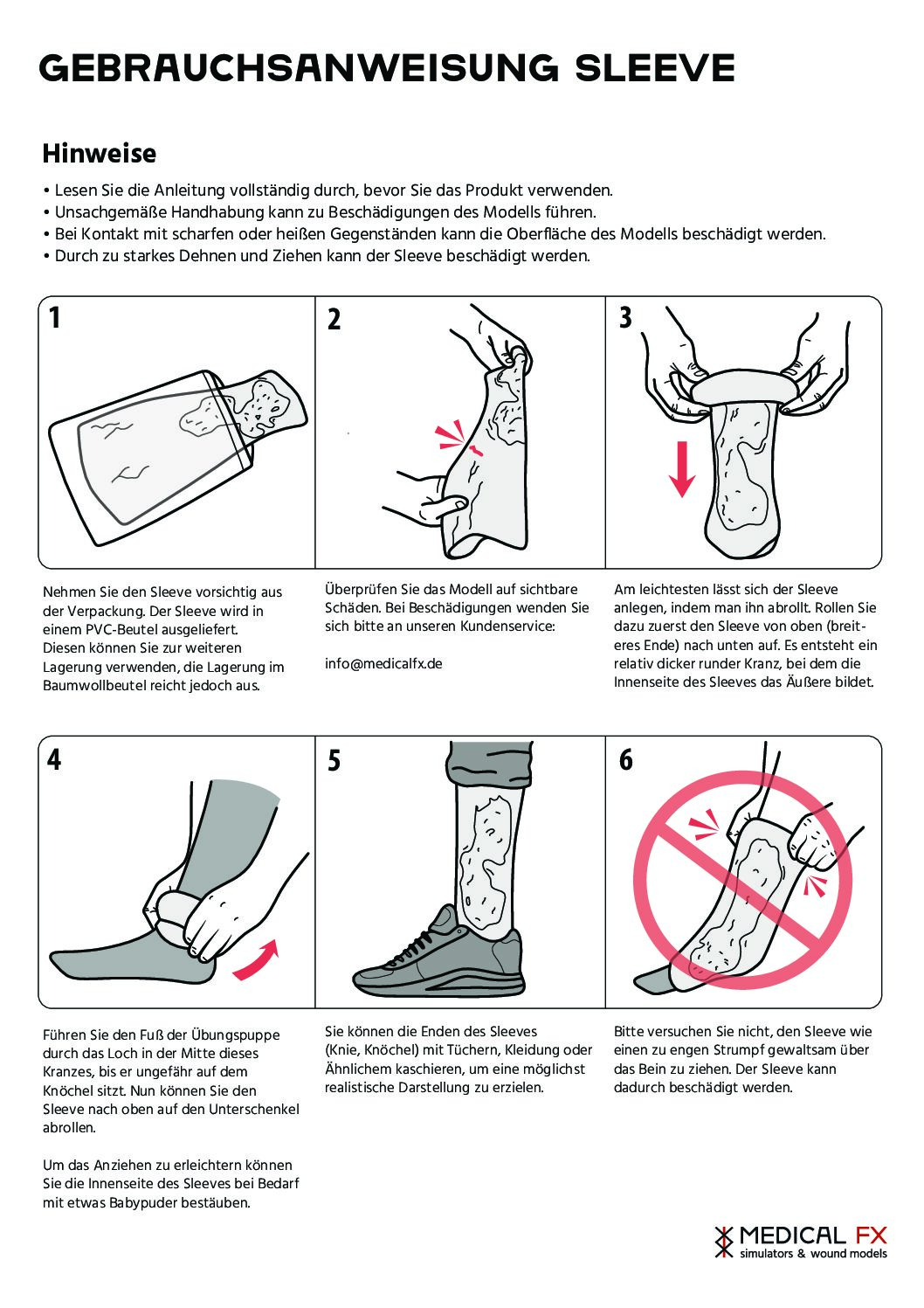 GEBRAUCHSANWEISUNG SLEEVE

Hinweise

• Lesen Sie die Anleitung vollständig durch, bevor Sie das Produkt verwenden.
• Unsachgemäße Handhabung kann zu Beschädigungen des Modells führen.
• Bei Kontakt mit scharfen oder heißen Gegenständen kann die Oberfläche des Modells beschädigt werden.
• Durch zu starkes Dehnen und Ziehen kann der Sleeve beschädigt werden.

1

Nehmen Sie den Sleeve vorsichtig aus der Verpackung. Der Sleeve wird in einem PVC-Beutel ausgeliefert. Diesen können Sie zur weiteren Lagerung verwenden, die Lagerung im Baumwollbeutel reicht jedoch aus.

2

Überprüfen Sie das Modell auf sichtbare Schäden. Bei Beschädigungen wenden Sie sich bitte an unseren Kundenservice:

info@medicalfx.de

3

Am leichtesten lässt sich der Sleeve anlegen, indem man ihn abrollt. Rollen Sie dazu zuerst den Sleeve von oben (breiteres Ende) nach unten auf. Es entsteht ein relativ dicker runder Kranz, bei dem die Innenseite des Sleeves das Äußere bildet.

4

Führen Sie den Fuß der Übungspuppe durch das Loch in der Mitte dieses Kranzes, bis er ungefähr auf dem Knöchel sitzt. Nun können Sie den Sleeve nach oben auf den Unterschenkel abrollen.

Um das Anziehen zu erleichtern können Sie die Innenseite des Sleeves bei Bedarf mit etwas Babypuder bestäuben.

5

Sie können die Enden des Sleeves (Knie, Knöchel) mit Tüchern, Kleidung oder Ähnlichem kaschieren, um eine möglichst realistische Darstellung zu erzielen.

6

Bitte versuchen Sie nicht, den Sleeve wie einen zu engen Strumpf gewaltsam über das Bein zu ziehen. Der Sleeve kann dadurch beschädigt werden.

MEDICAL FX
simulators & wound models