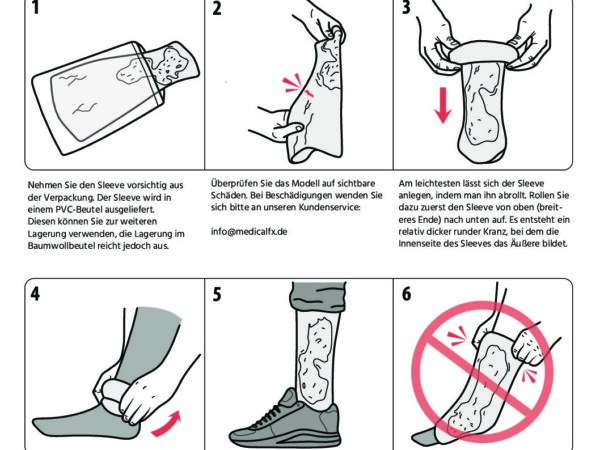 1

2

3

Nehmen Sie den Sleeve vorsichtig aus der Verpackung. Der Sleeve wird in einem PVC-Beutel ausgeliefert. Diesen können Sie zur weiteren Lagerung verwenden, die Lagerung im Baumwollbeutel reicht jedoch aus.

Überprüfen Sie das Modell auf sichtbare Schäden. Bei Beschädigungen wenden Sie sich bitte an unseren Kundenservice:

info@medicalfx.de

Am leichtesten lässt sich der Sleeve anlegen, indem man ihn abrollt. Rollen Sie dazu zuerst den Sleeve von oben (breiteres Ende) nach unten auf. Es entsteht ein relativ dicker runder Kranz, bei dem die Innenseite des Sleeves das Äußere bildet.

4

5

6